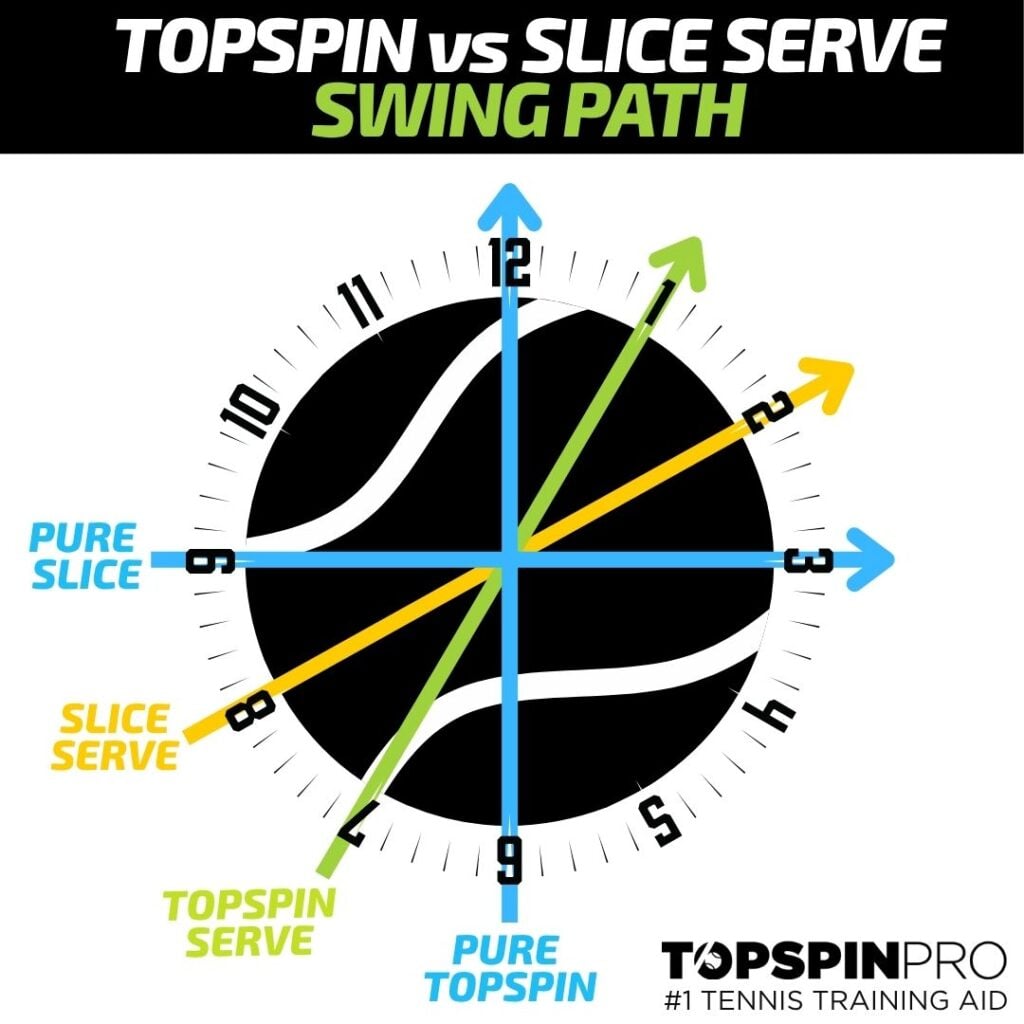 TOPSPIN vs SLICE SERVE
SWING PATH

12
1
2
3
4
5
6
7
8
9
10
11

PURE SLICE

SLICE SERVE

TOPSPIN SERVE

PURE TOPSPIN

TOPSPINPRO
#1 TENNIS TRAINING AID