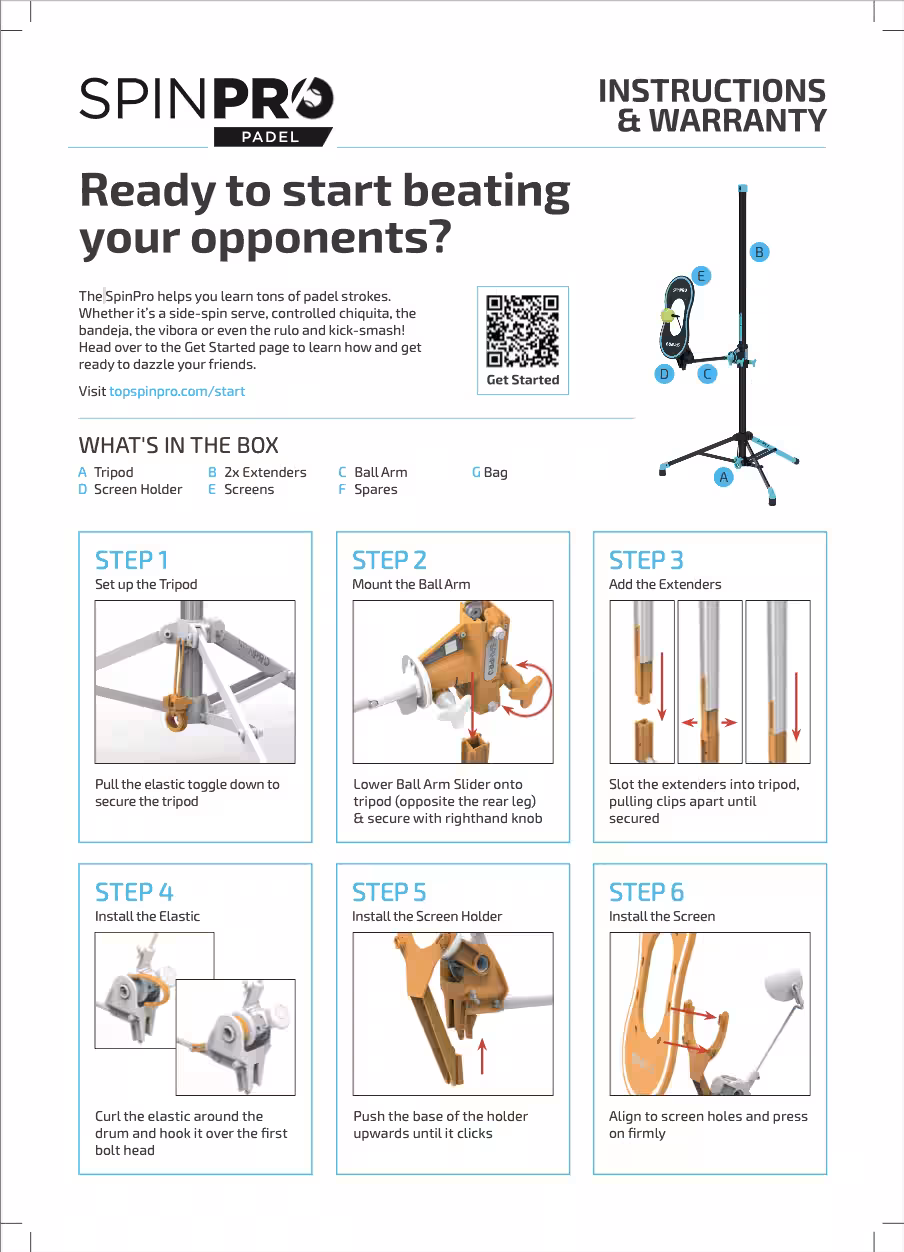 SPINPRO
PADEL

INSTRUCTIONS & WARRANTY

Ready to start beating your opponents?

The SpinPro helps you learn tons of padel strokes. Whether it's a side-spin serve, controlled chiquita, the bandeja, the vibora or even the rulo and kick-smash! Head over to the Get Started page to learn how and get ready to dazzle your friends.

Visit topspinpro.com/start

Get Started

B
E
D C
A

WHAT'S IN THE BOX

A Tripod
D Screen Holder
B 2x Extenders
E Screens
C Ball Arm
F Spares
G Bag

STEP 1
Set up the Tripod

Pull the elastic toggle down to secure the tripod

STEP 2
Mount the Ball Arm

Lower Ball Arm Slider onto tripod (opposite the rear leg) & secure with righthand knob

STEP 3
Add the Extenders

Slot the extenders into tripod, pulling clips apart until secured

STEP 4
Install the Elastic

Curl the elastic around the drum and hook it over the first bolt head

STEP 5
Install the Screen Holder

Push the base of the holder upwards until it clicks

STEP 6
Install the Screen

Align to screen holes and press on firmly